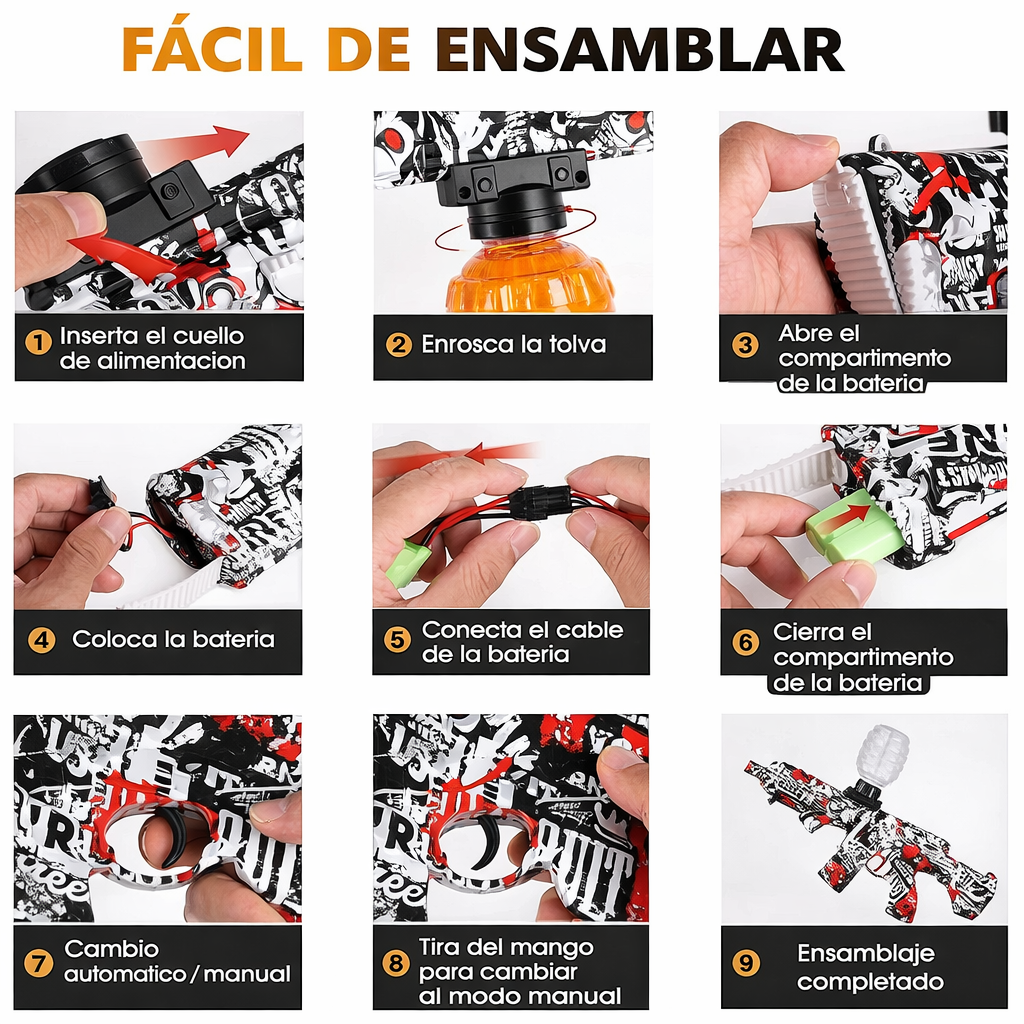 FÁCIL DE ENSAMBLAR

1 Inserta el cuello de alimentacion

2 Enrosca la tolva

3 Abre el compartimento de la bateria

4 Coloca la bateria

5 Conecta el cable de la bateria

6 Cierra el compartimento de la bateria

7 Cambio automatico / manual

8 Tira del mango para cambiar al modo manual

9 Ensamblaje completado